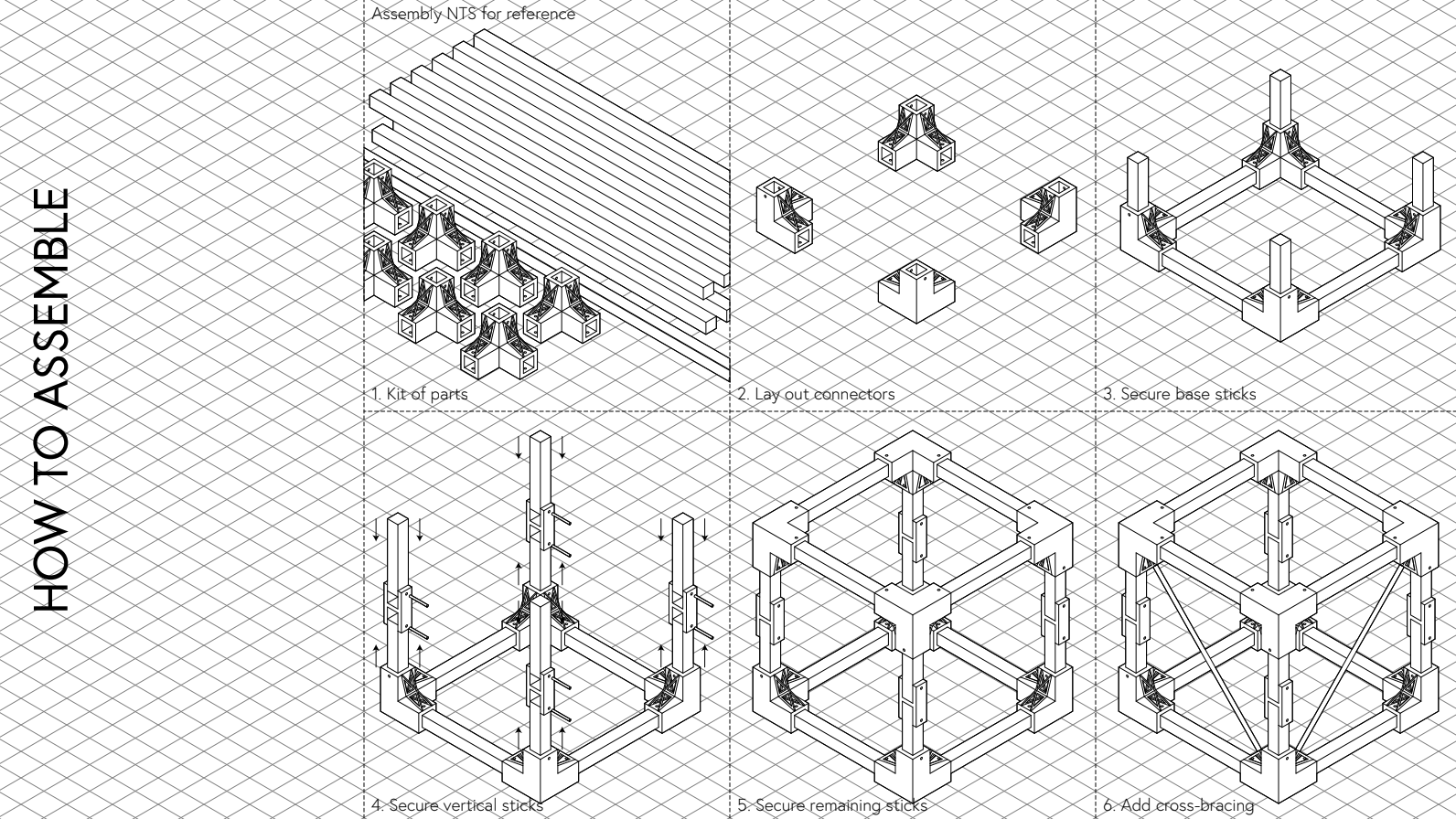 HOW TO ASSEMBLE

Assembly NTS for reference

1. Kit of parts

2. Lay out connectors

3. Secure base sticks

4. Secure vertical sticks

5. Secure remaining sticks

6. Add cross-bracing